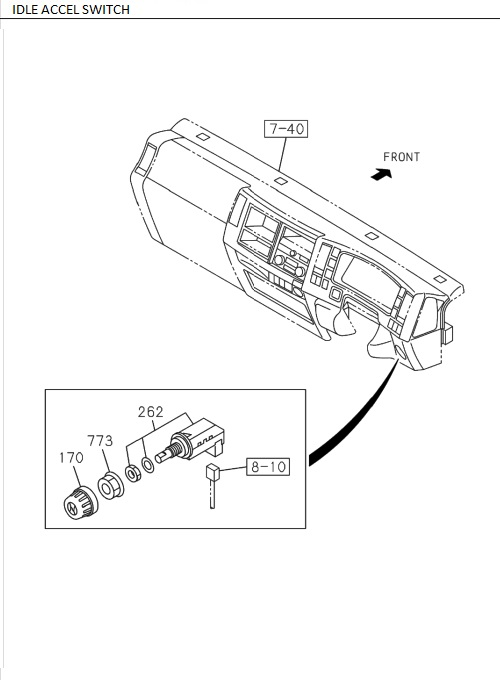 IDLE ACCEL SWITCH

7-40

FRONT

262

773

170

8-10